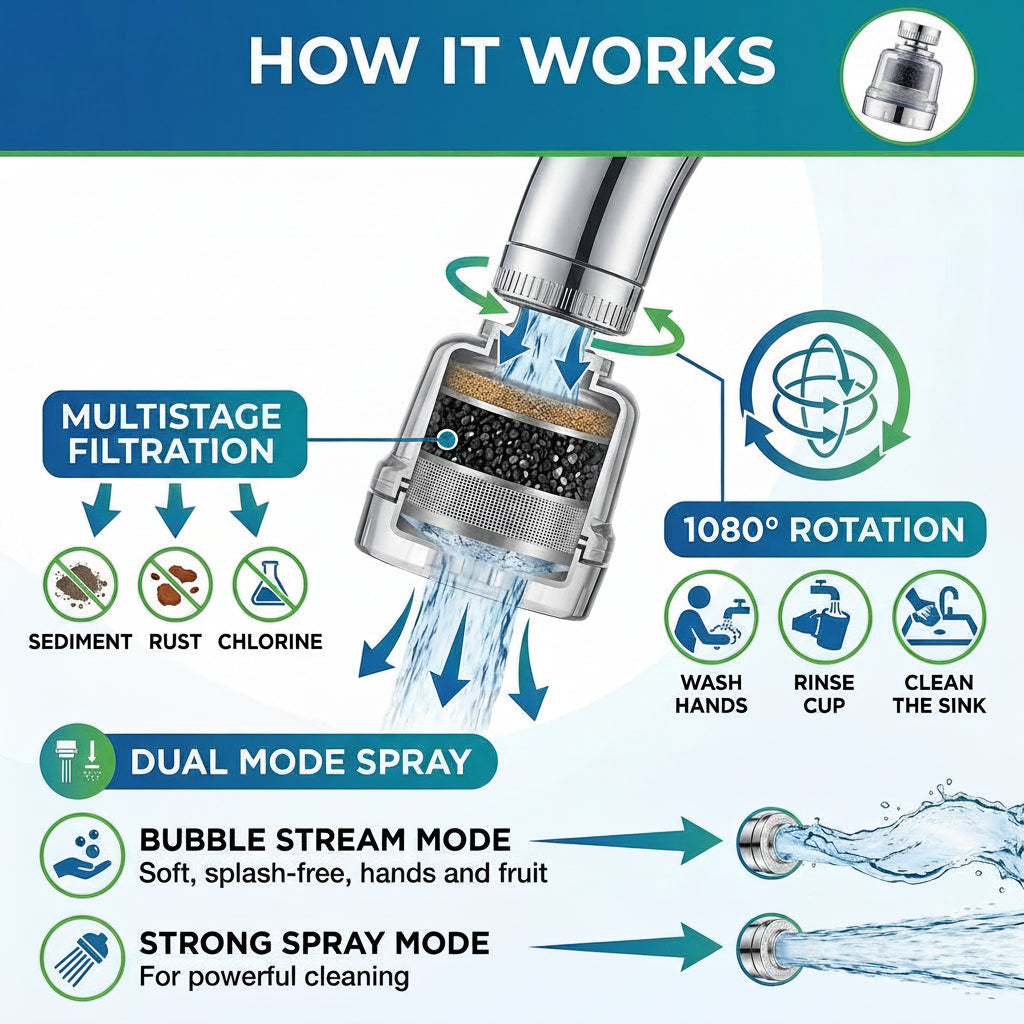 HOW IT WORKS

MULTISTAGE FILTRATION

SEDIMENT RUST CHLORINE

1080° ROTATION

WASH HANDS

RINSE CUP

CLEAN THE SINK

DUAL MODE SPRAY

BUBBLE STREAM MODE
Soft, splash-free, hands and fruit

STRONG SPRAY MODE
For powerful cleaning